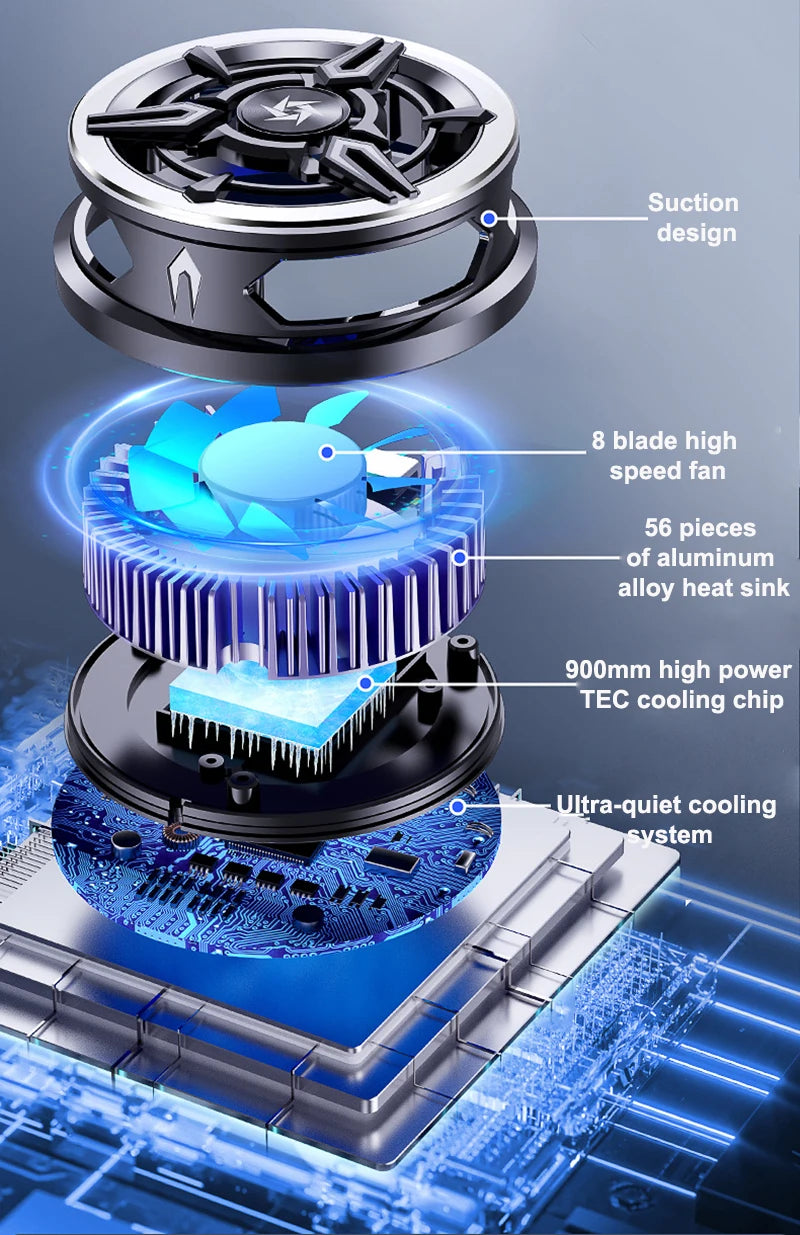 Suction design

8 blade high speed fan

56 pieces of aluminum alloy heat sink

900mm high power TEC cooling chip

Ultra-quiet cooling system